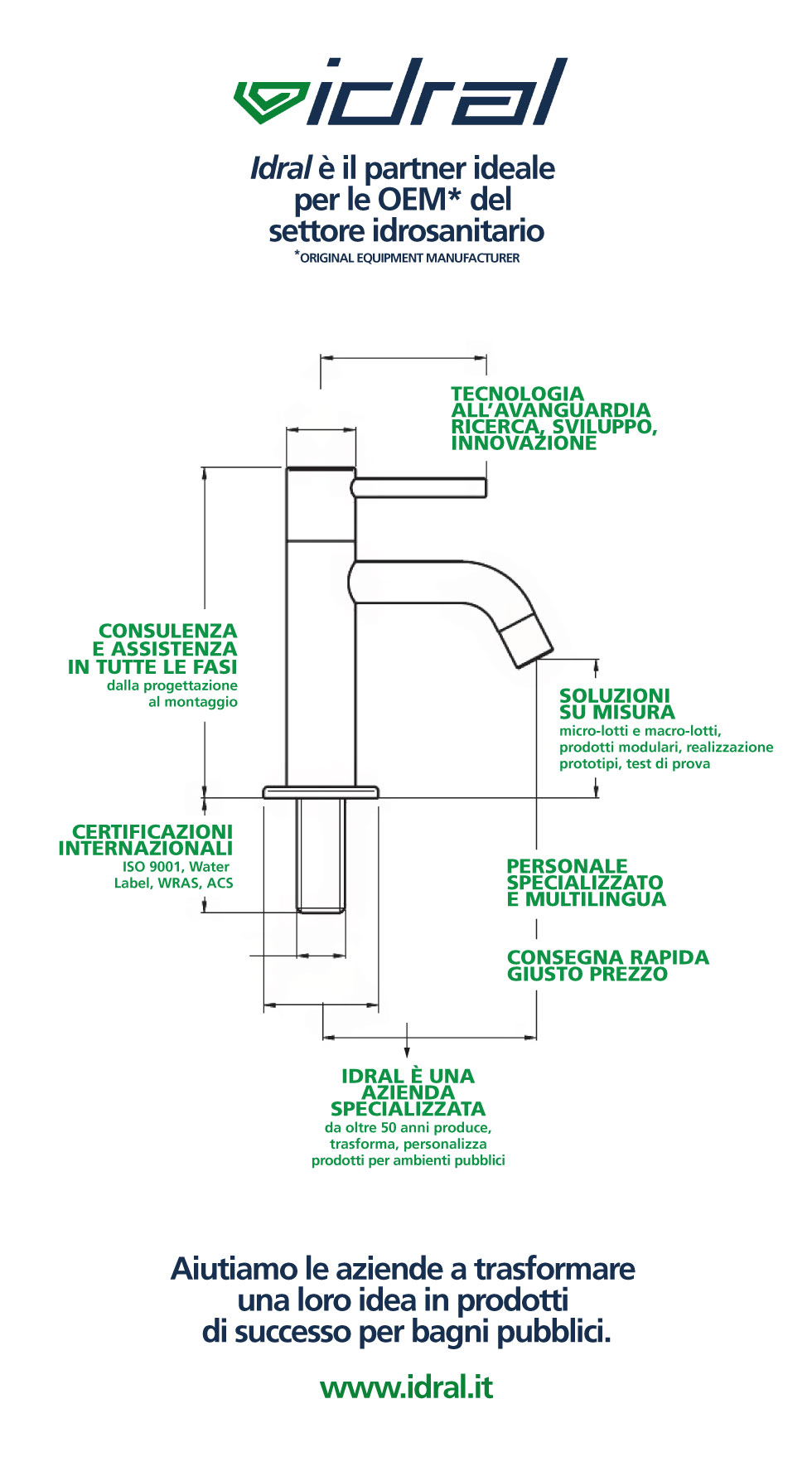 idral

Idral è il partner ideale per le OEM* del settore idrosanitario
*ORIGINAL EQUIPMENT MANUFACTURER

TECNOLOGIA ALL'AVANGUARDIA RICERCA, SVILUPPO, INNOVAZIONE

CONSULENZA E ASSISTENZA IN TUTTE LE FASI
dalla progettazione al montaggio

SOLUZIONI SU MISURA
micro-lotti e macro-lotti, prodotti modulari, realizzazione prototipi, test di prova

CERTIFICAZIONI INTERNAZIONALI
ISO 9001, Water Label, WRAS, ACS

PERSONALE SPECIALIZZATO E MULTILINGUA

CONSEGNA RAPIDA GIUSTO PREZZO

IDRAL È UNA AZIENDA SPECIALIZZATA
da oltre 50 anni produce, trasforma, personalizza prodotti per ambienti pubblici

Aiutiamo le aziende a trasformare una loro idea in prodotti di successo per bagni pubblici.

www.idral.it